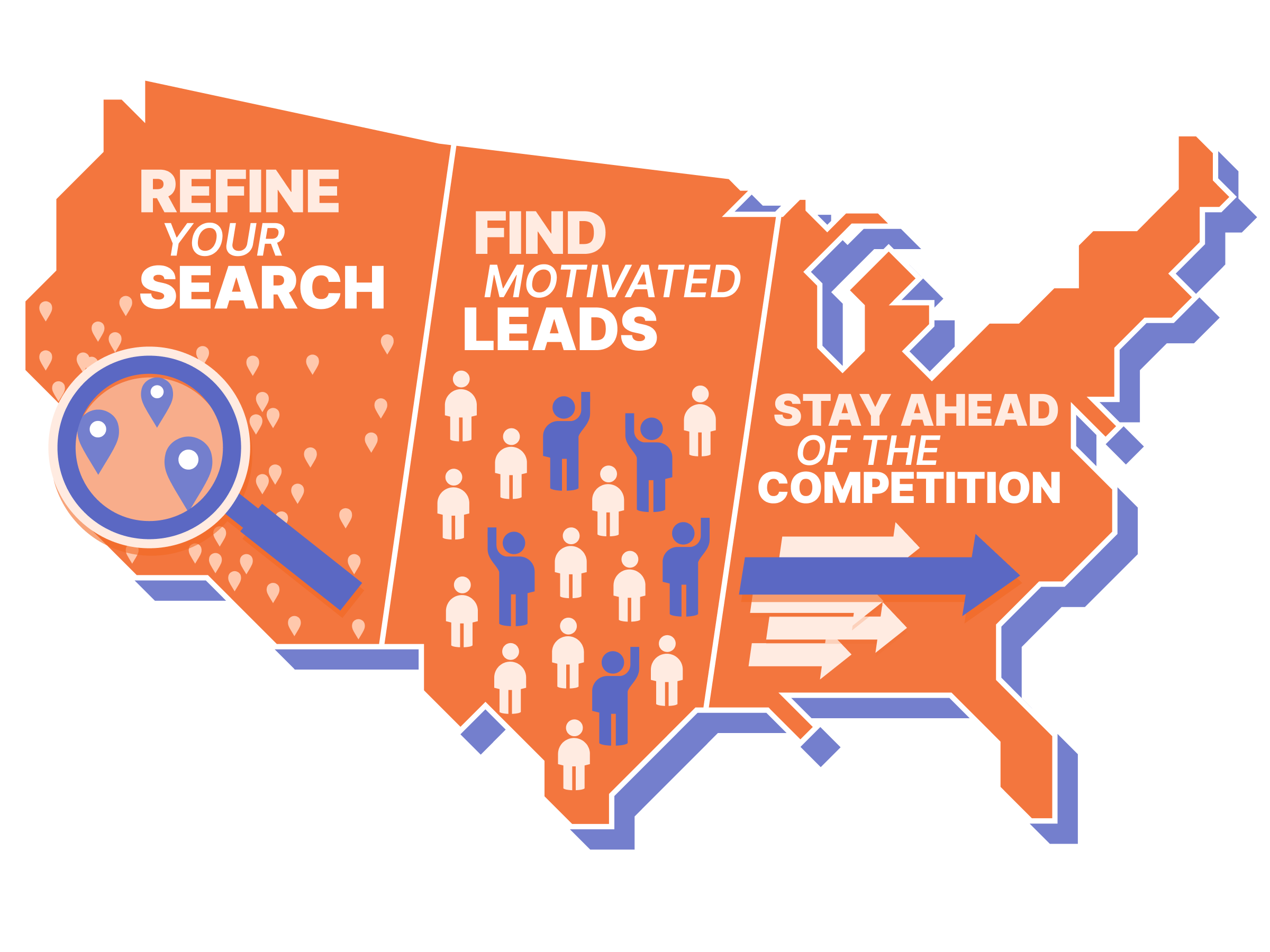 REFINE
YOUR
SEARCH

FIND
MOTIVATED
LEADS

STAY AHEAD
OF THE
COMPETITION